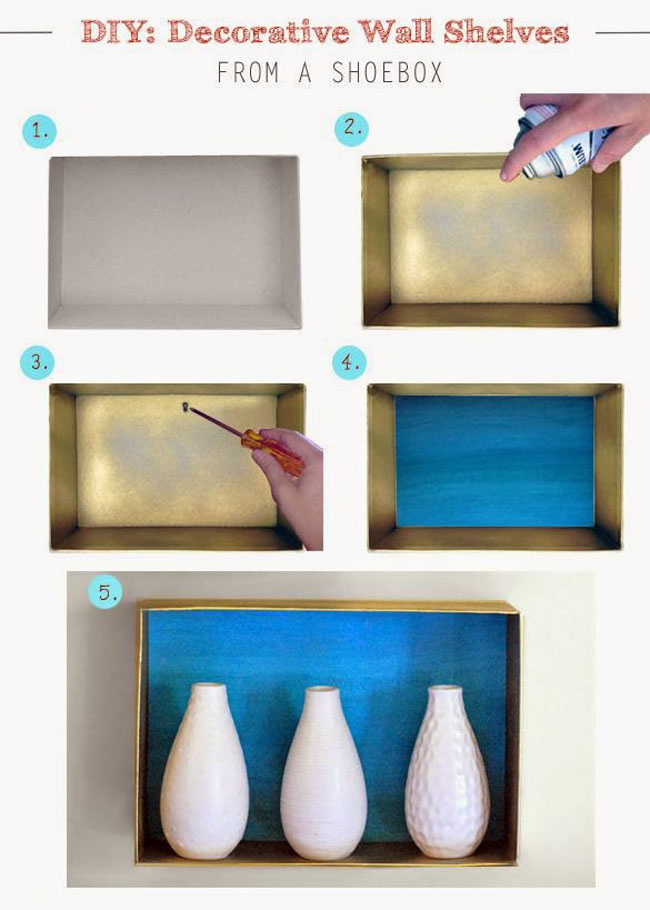 DIY: Decorative Wall Shelves

FROM A SHOEBOX

1.

2.

3.

4.

5.